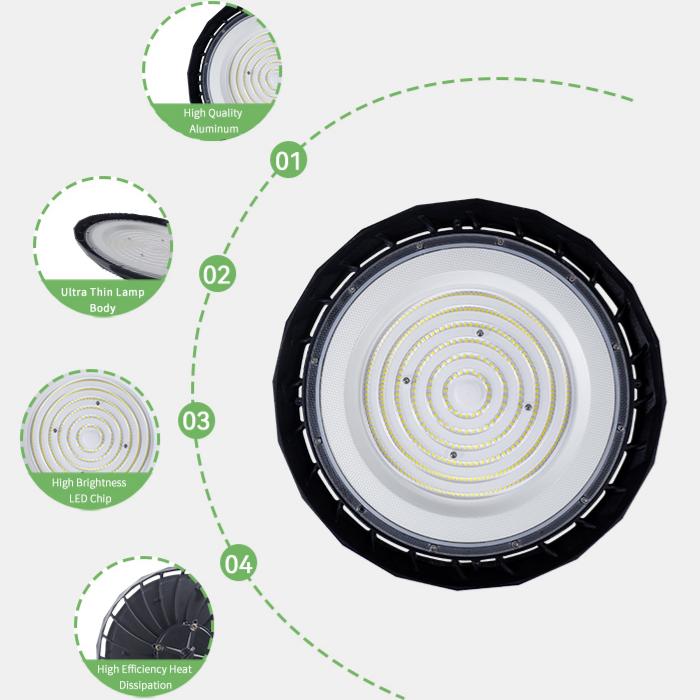 High Quality Aluminum

01

Ultra Thin Lamp Body

02

High Brightness LED Chip

03

04

High Efficiency Heat Dissipation