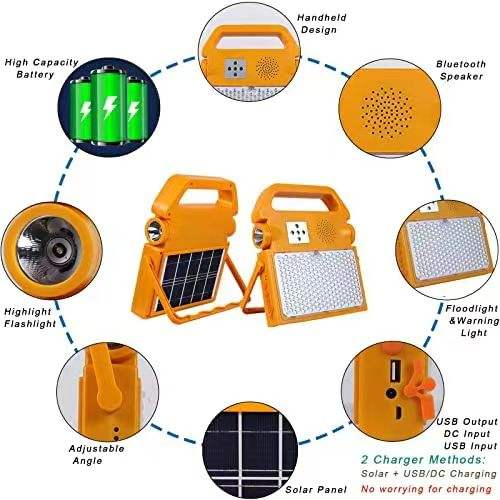 Handheld Design

High Capacity Battery

Bluetooth Speaker

Highlight Flashlight

Floodlight &Warning Light

Adjustable Angle

Solar Panel

USB Output
DC Input
USB Input

2 Charger Methods:
Solar + USB/DC Charging
No worrying for charging