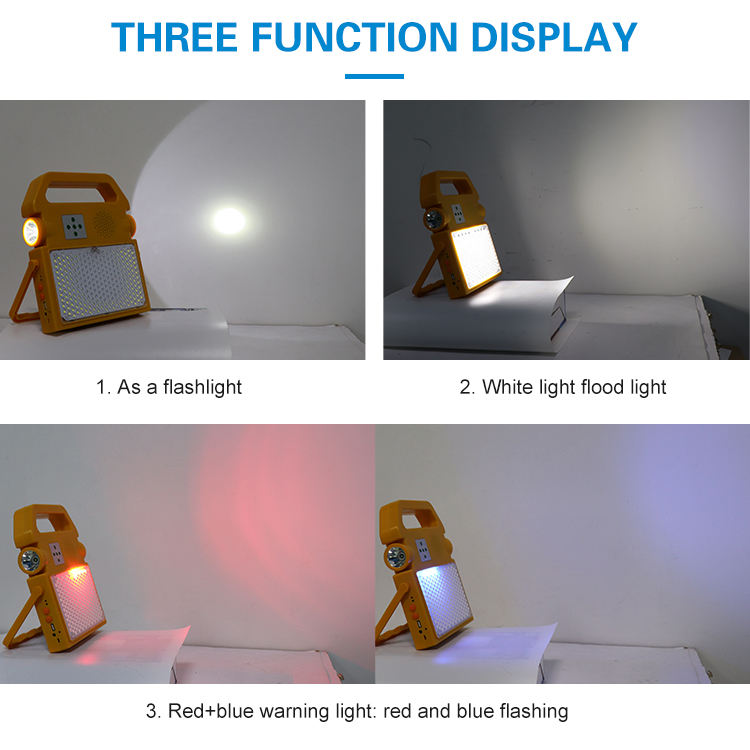 THREE FUNCTION DISPLAY

1. As a flashlight

2. White light flood light

3. Red+blue warning light: red and blue flashing