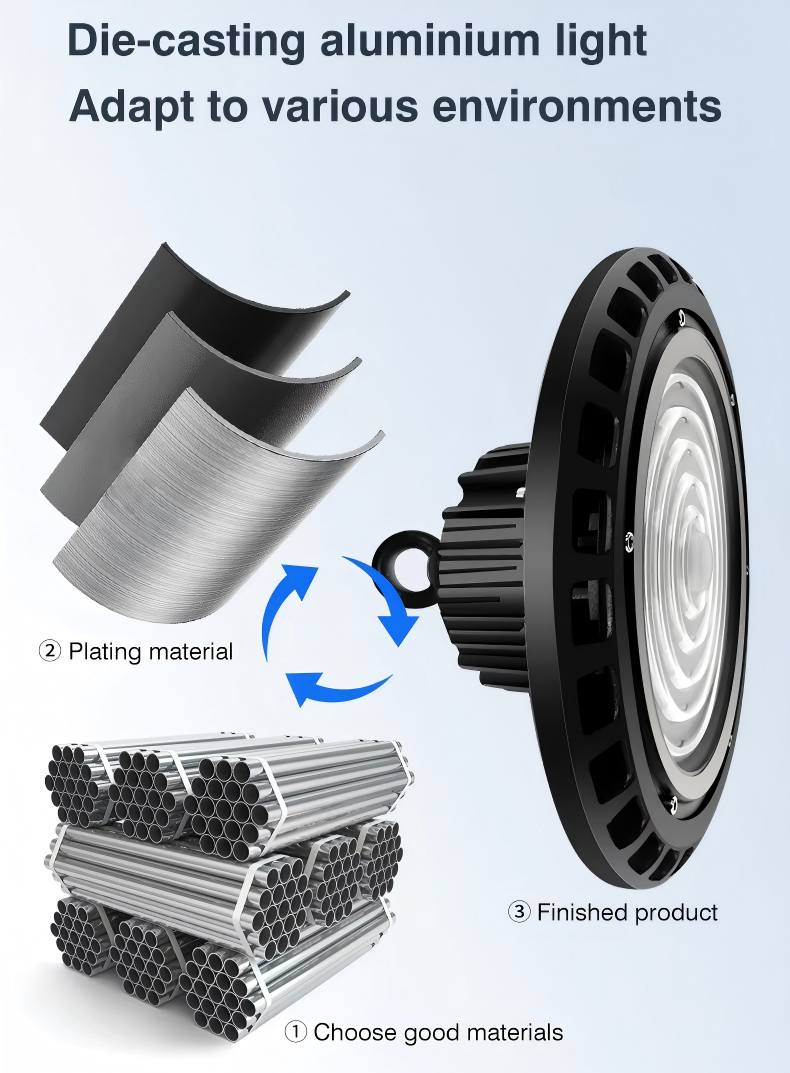 Die-casting aluminium light
Adapt to various environments

② Plating material

③ Finished product

① Choose good materials